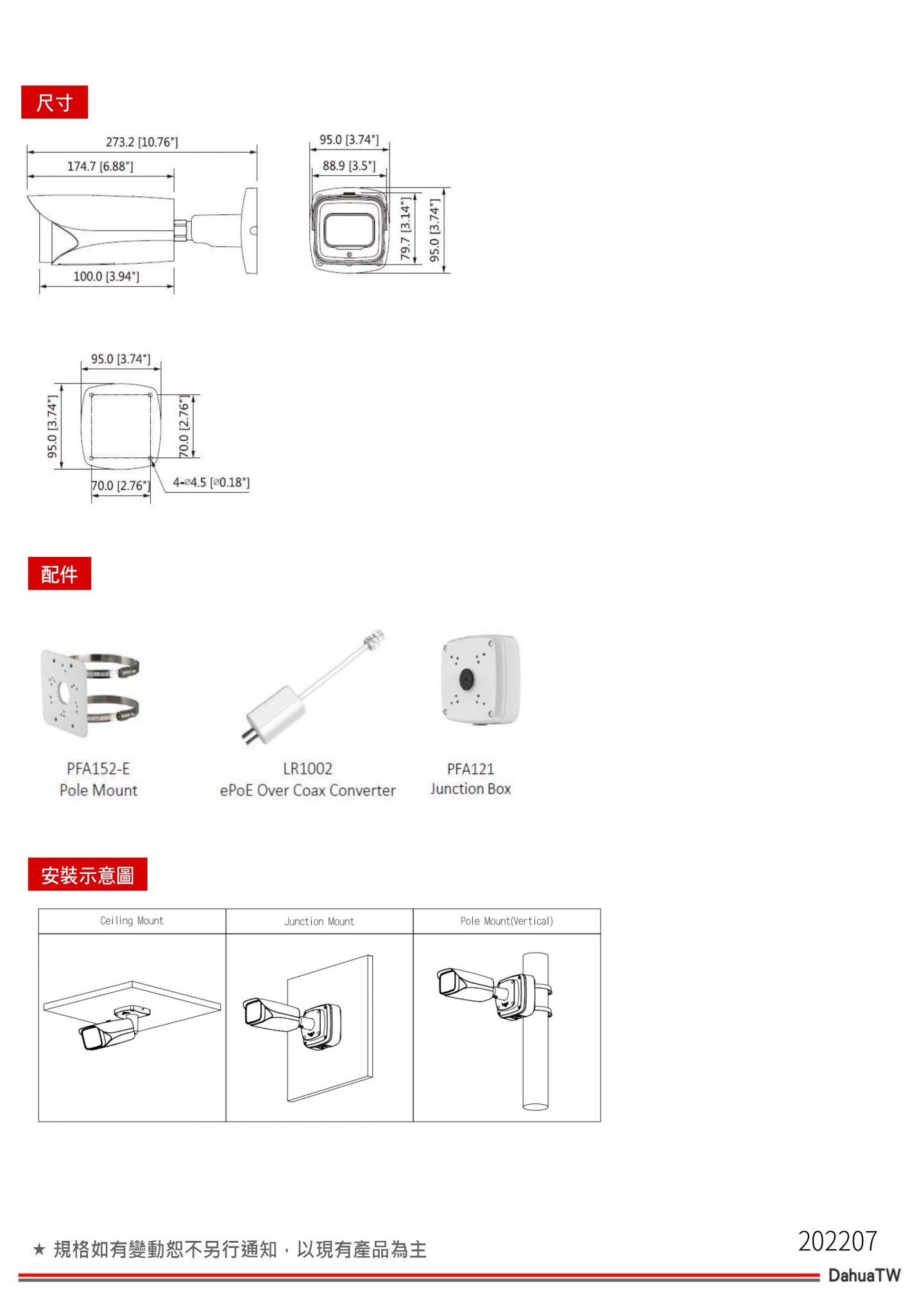 尺寸

273.2 [10.76"]
174.7 [6.88"]
100.0 [3.94"]

95.0 [3.74"]
88.9 [3.5"]
79.7 [3.14"]
95.0 [3.74"]

95.0 [3.74"]
95.0 [3.74"]
70.0 [2.76"]
70.0 [2.76"]
4-⌀4.5 [⌀0.18"]

配件

PFA152-E
Pole Mount

LR1002
ePoE Over Coax Converter

PFA121
Junction Box

安裝示意圖

| Ceiling Mount | Junction Mount | Pole Mount(Vertical) |
|---|---|---|
| | | |

★ 規格如有變動恕不另行通知，以現有產品為主

202207

DahuaTW