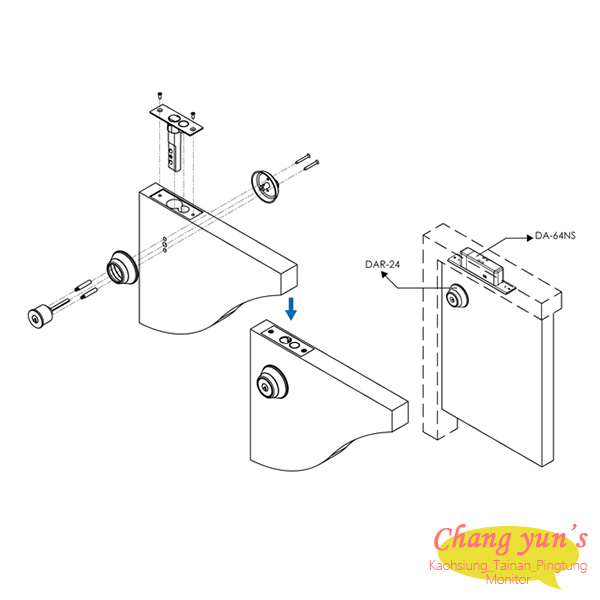 DA-64NS

DAR-24

Chang yun's
Kaohsiung_Tainan_Pingtung
Monitor