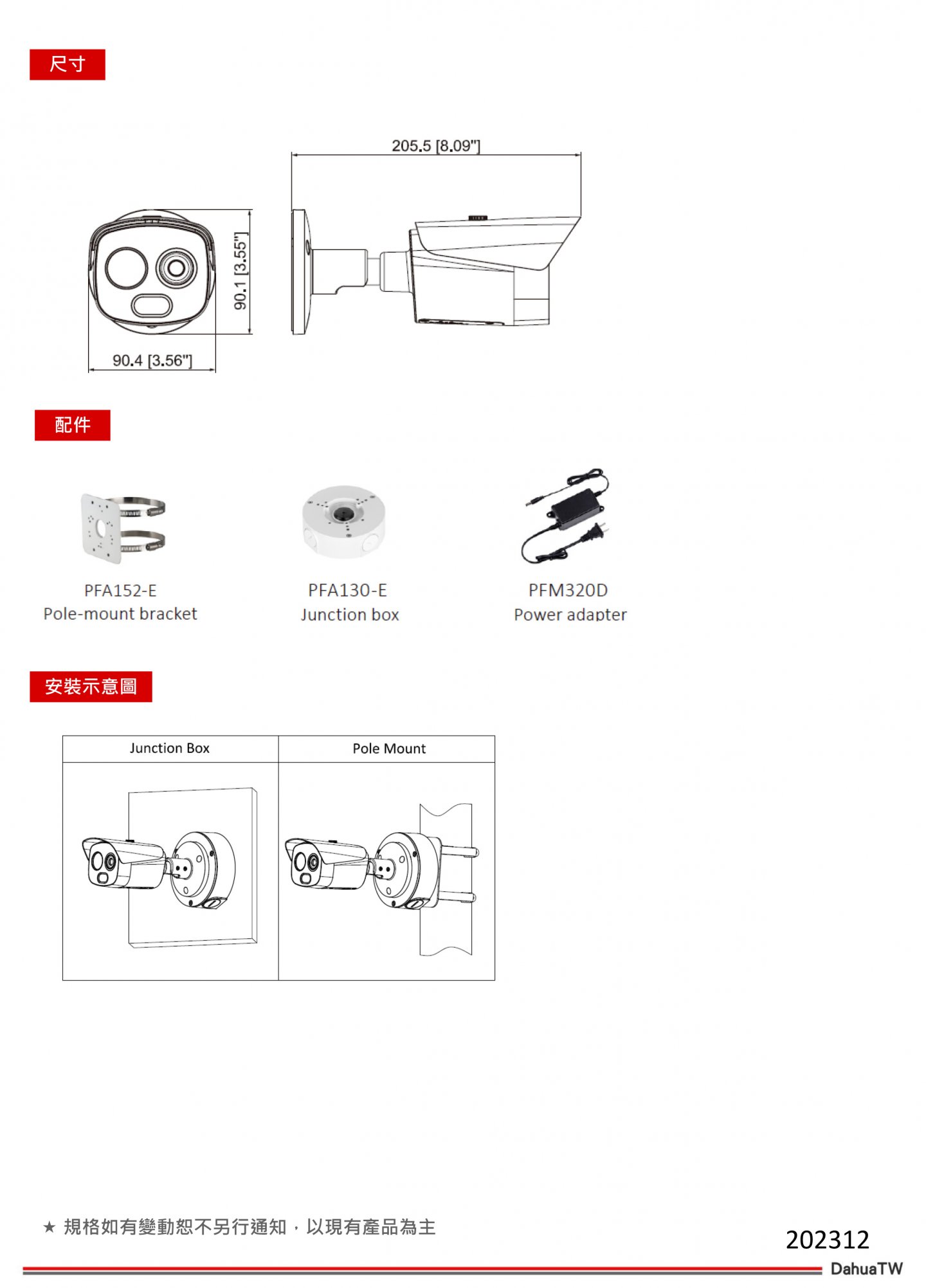 尺寸

205.5 [8.09"]

90.1 [3.55"]

90.4 [3.56"]

配件

PFA152-E
Pole-mount bracket

PFA130-E
Junction box

PFM320D
Power adapter

安裝示意圖

| Junction Box | Pole Mount |
|---|---|
| | |

★ 規格如有變動恕不另行通知，以現有產品為主

202312

DahuaTW