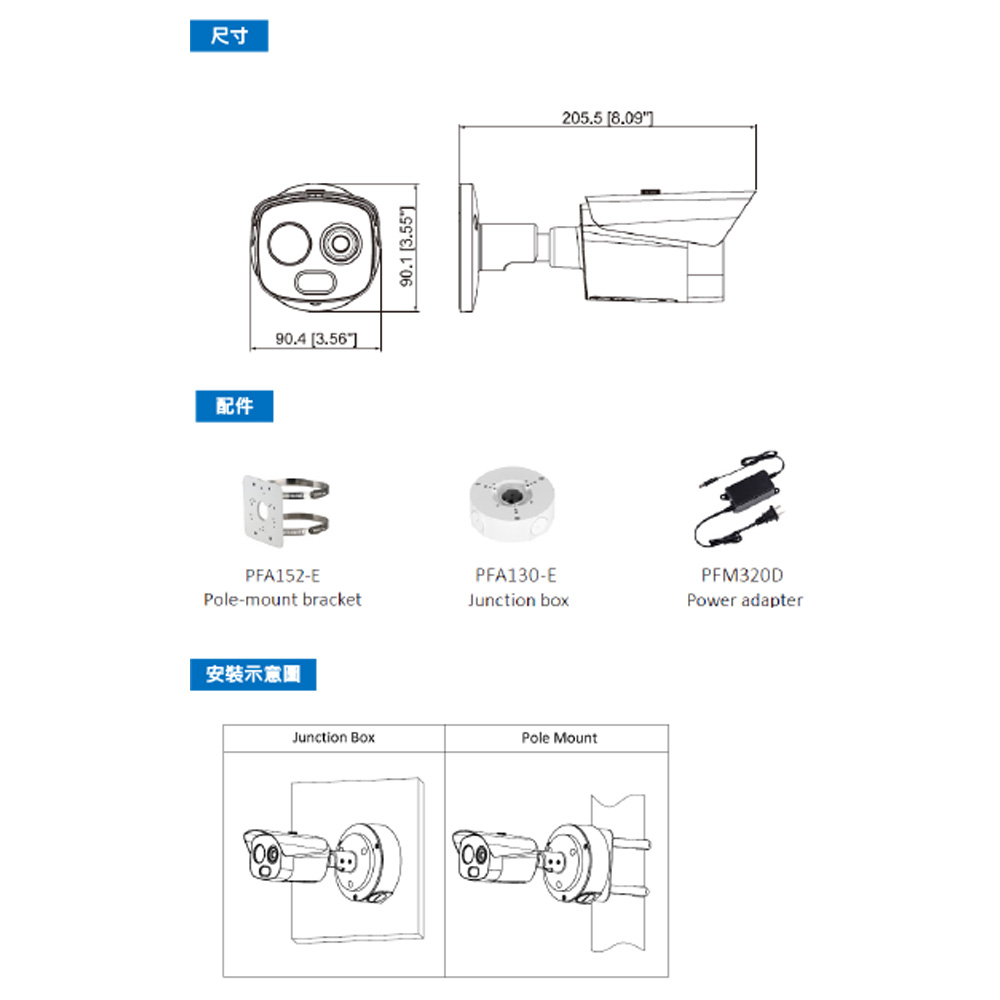 尺寸

205.5 [8.09"]

90.1 [3.55"]

90.4 [3.56"]

配件

PFA152-E
Pole-mount bracket

PFA130-E
Junction box

PFM320D
Power adapter

安裝示意圖

| Junction Box | Pole Mount |
|---|---|
| | |